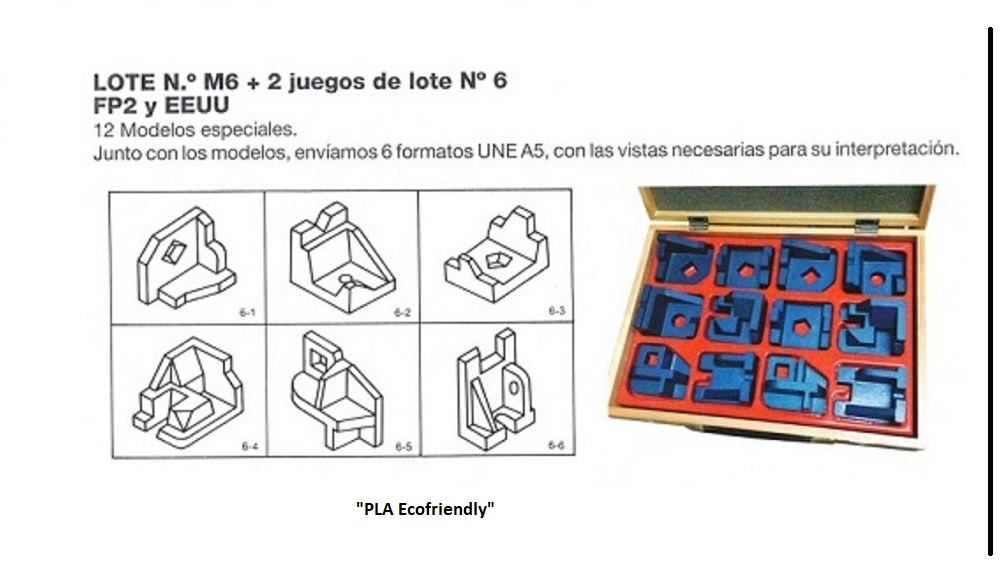 LOTE N.º M6 + 2 juegos de lote Nº 6
FP2 y EEUU
12 Modelos especiales.
Junto con los modelos, envíamos 6 formatos UNE A5, con las vistas necesarias para su interpretación.

6-1
6-2
6-3
6-4
6-5
6-6

"PLA Ecofriendly"