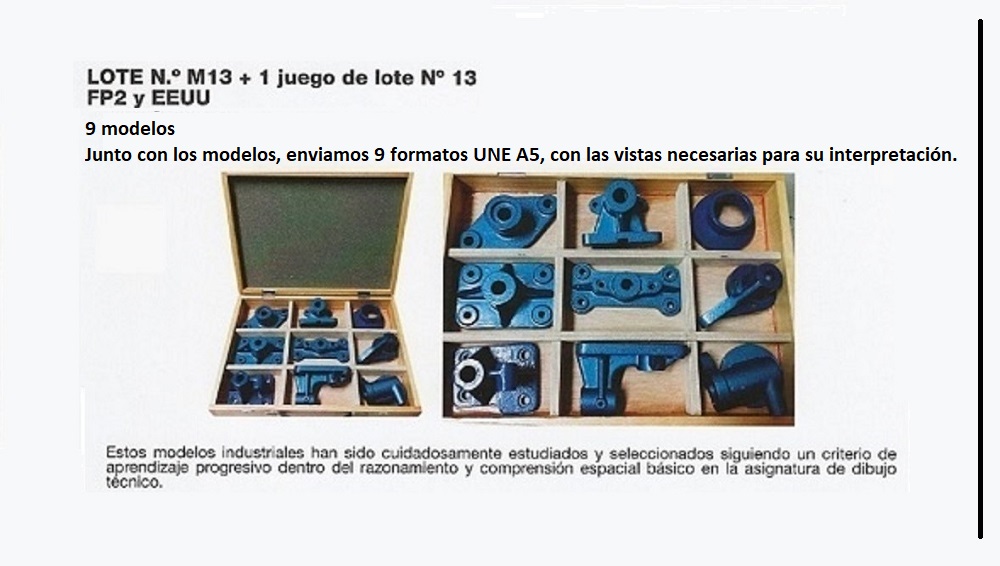 LOTE N.º M13 + 1 juego de lote Nº 13
FP2 y EEUU

9 modelos
Junto con los modelos, enviamos 9 formatos UNE A5, con las vistas necesarias para su interpretación.

Estos modelos industriales han sido cuidadosamente estudiados y seleccionados siguiendo un criterio de aprendizaje progresivo dentro del razonamiento y comprensión espacial básico en la asignatura de dibujo técnico.